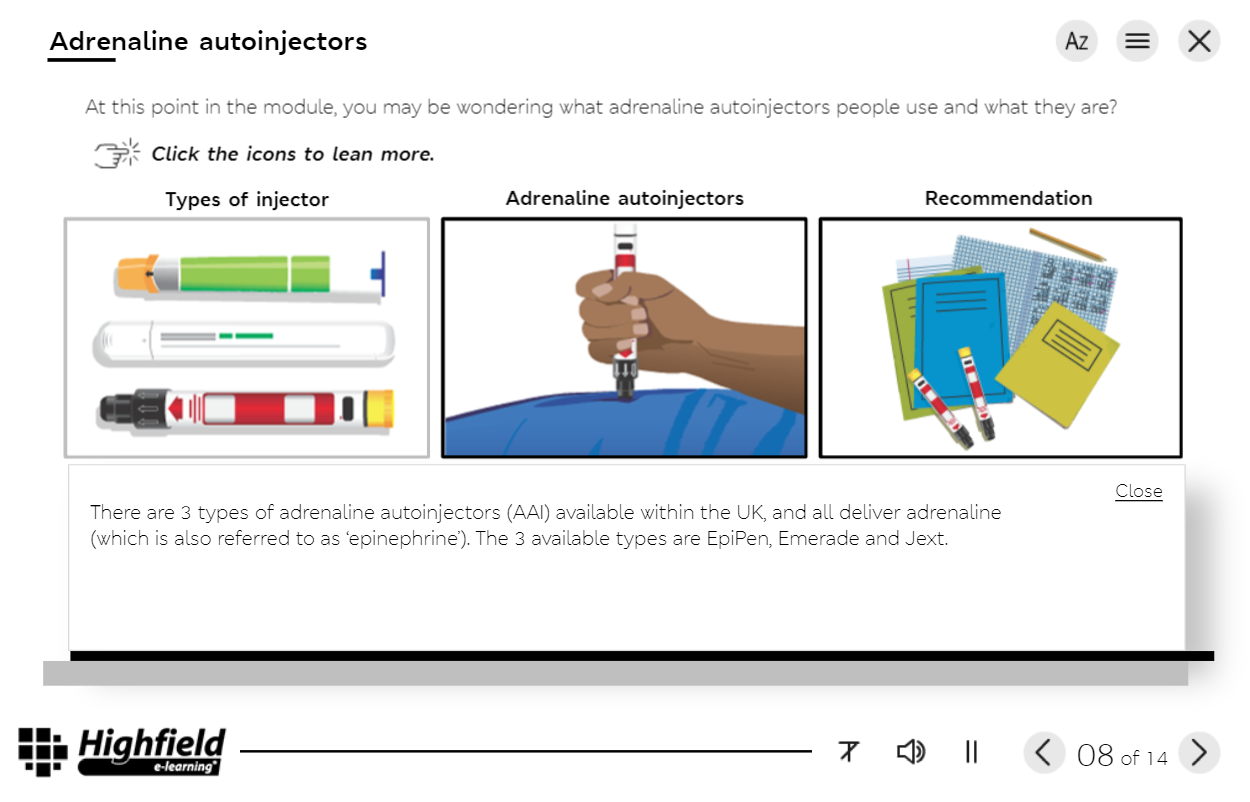 Adrenaline autoinjectors

Az

At this point in the module, you may be wondering what adrenaline autoinjectors people use and what they are?

Click the icons to lean more.

Types of injector

Adrenaline autoinjectors

Recommendation

Close

There are 3 types of adrenaline autoinjectors (AAI) available within the UK, and all deliver adrenaline (which is also referred to as 'epinephrine'). The 3 available types are EpiPen, Emerade and Jext.

Highfield e-learning

08 of 14